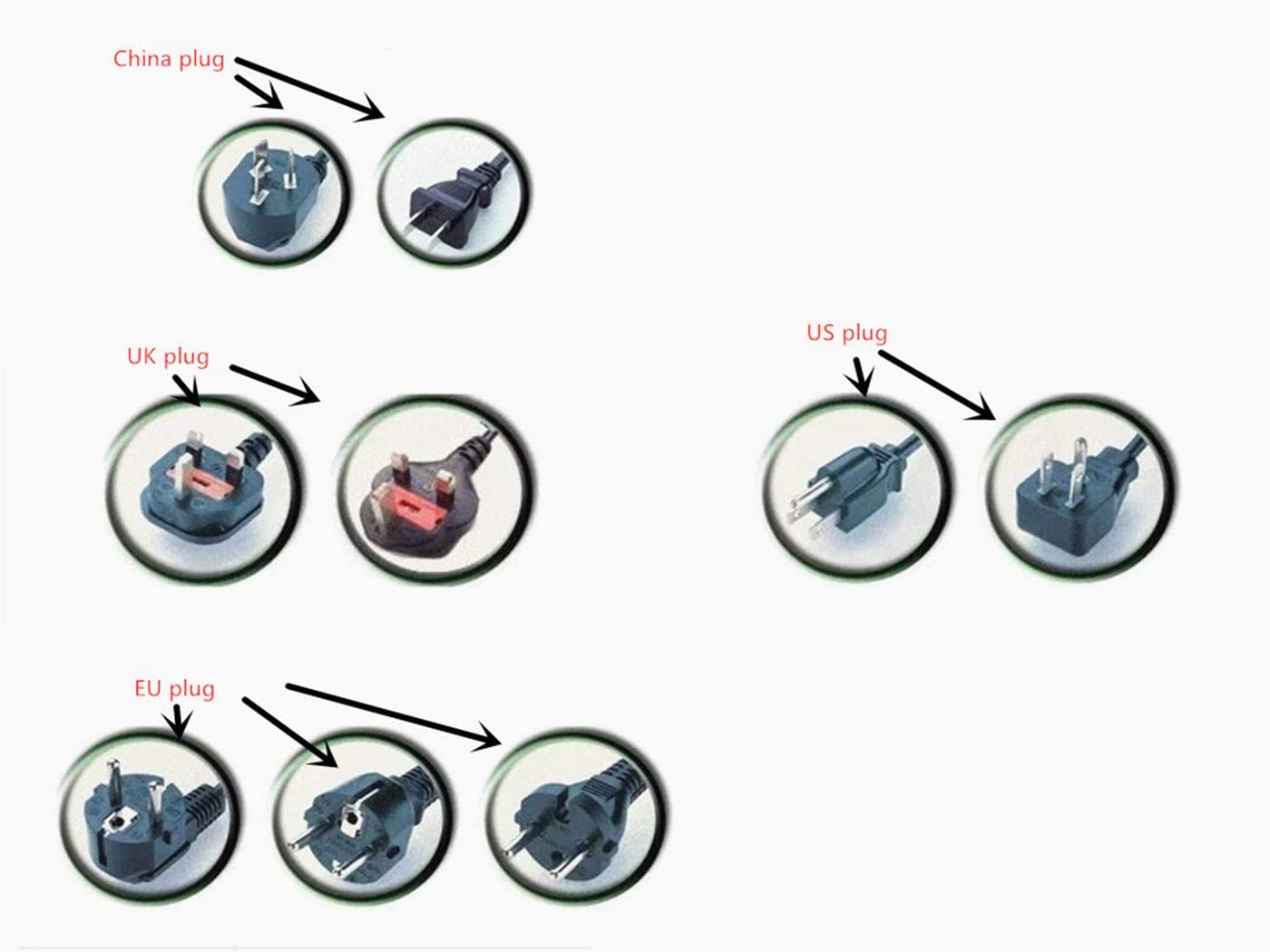 China plug

UK plug

US plug

EU plug